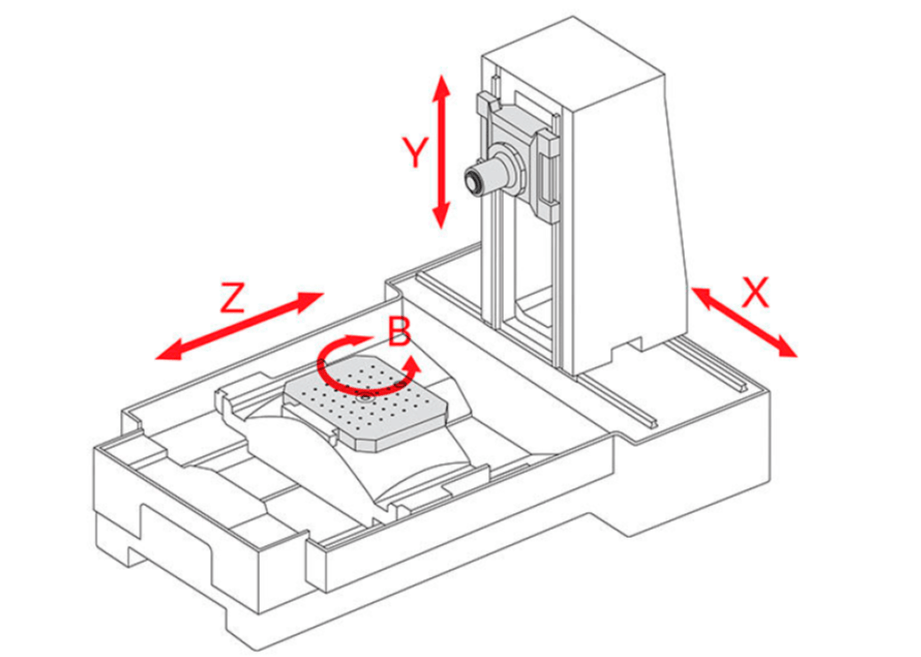 Y
Z
B
X